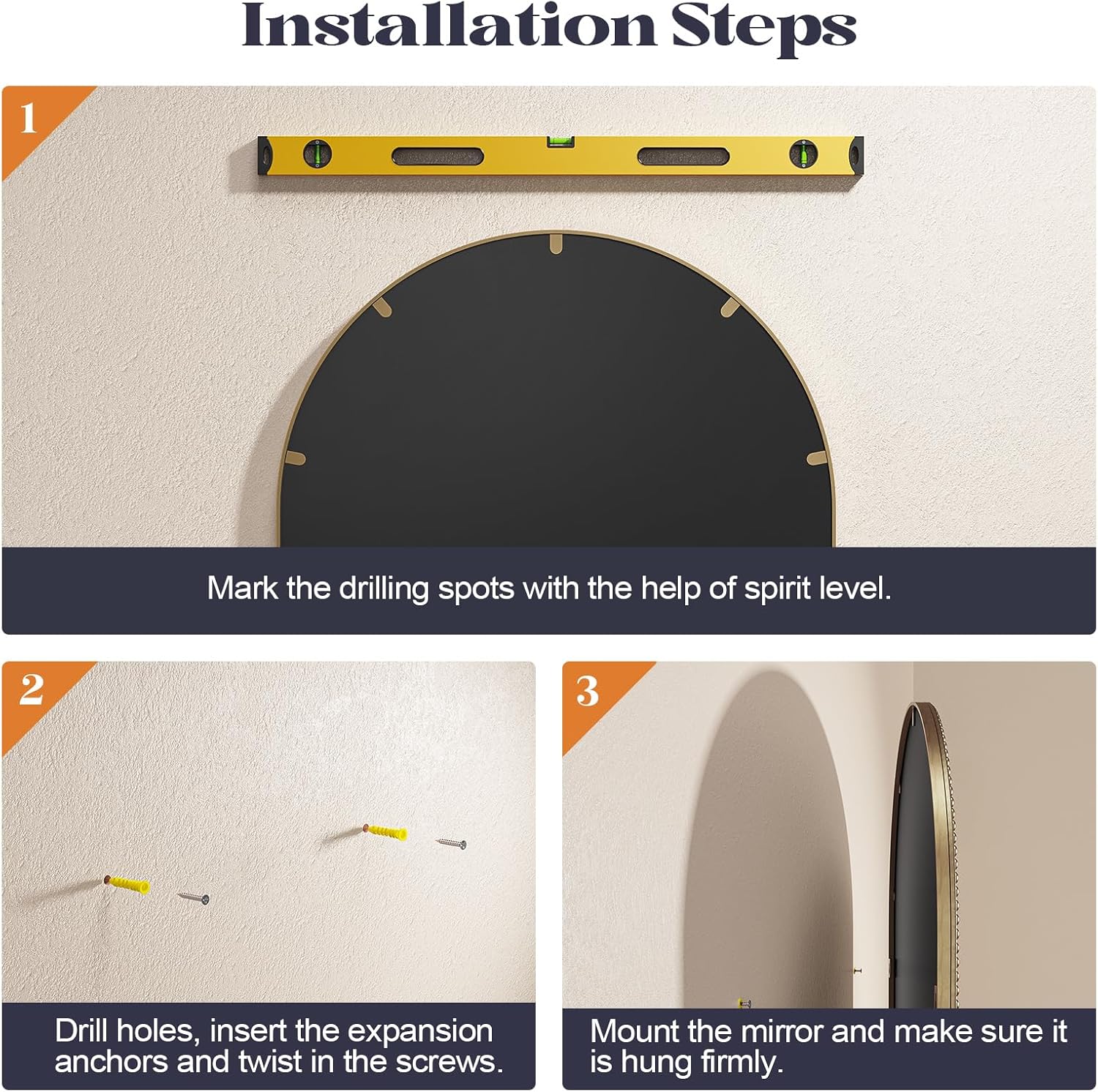 Installation Steps

1

Mark the drilling spots with the help of spirit level.

2

Drill holes, insert the expansion anchors and twist in the screws.

3

Mount the mirror and make sure it is hung firmly.