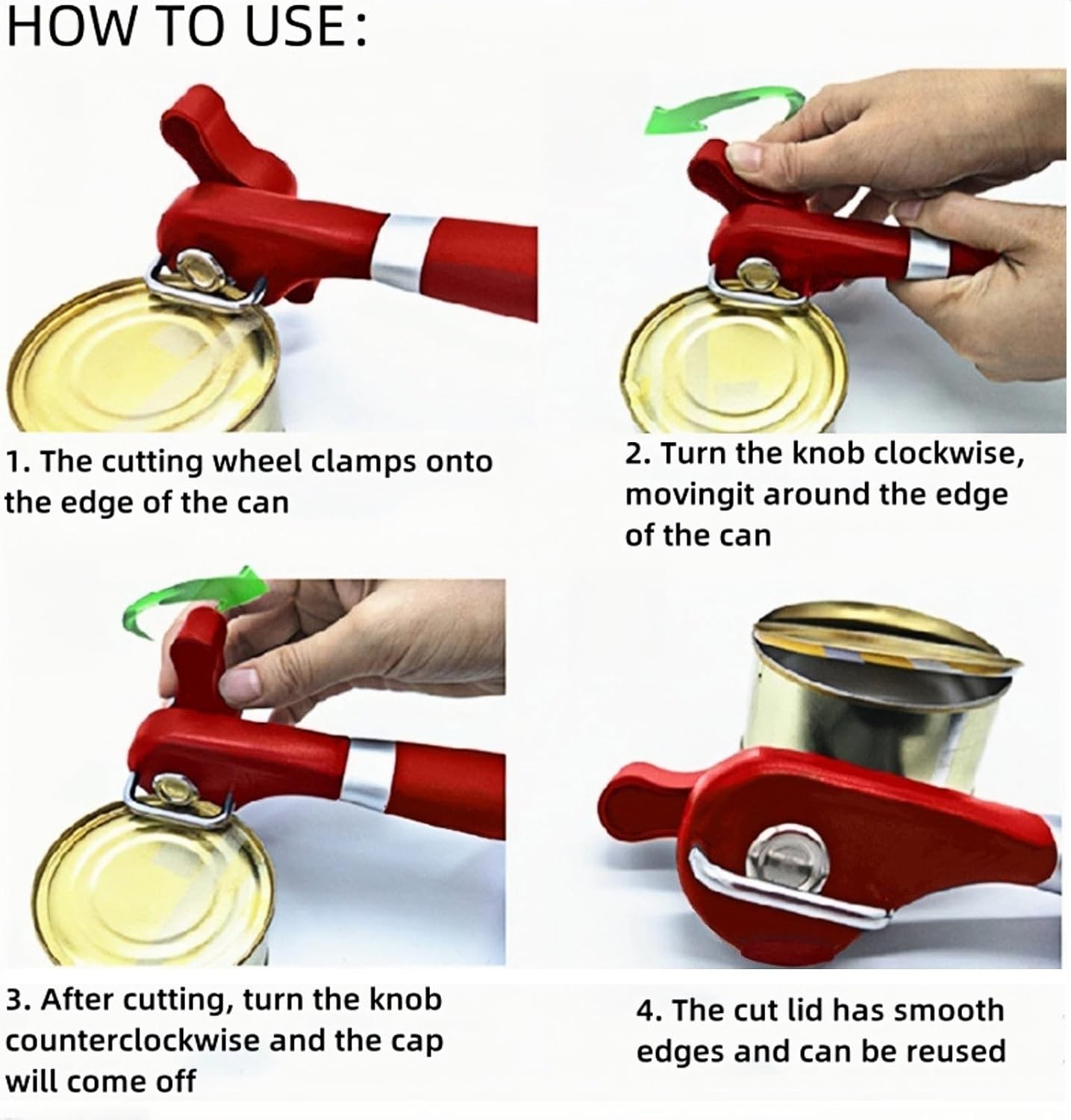 HOW TO USE:

1. The cutting wheel clamps onto the edge of the can

2. Turn the knob clockwise, movingit around the edge of the can

3. After cutting, turn the knob counterclockwise and the cap will come off

4. The cut lid has smooth edges and can be reused