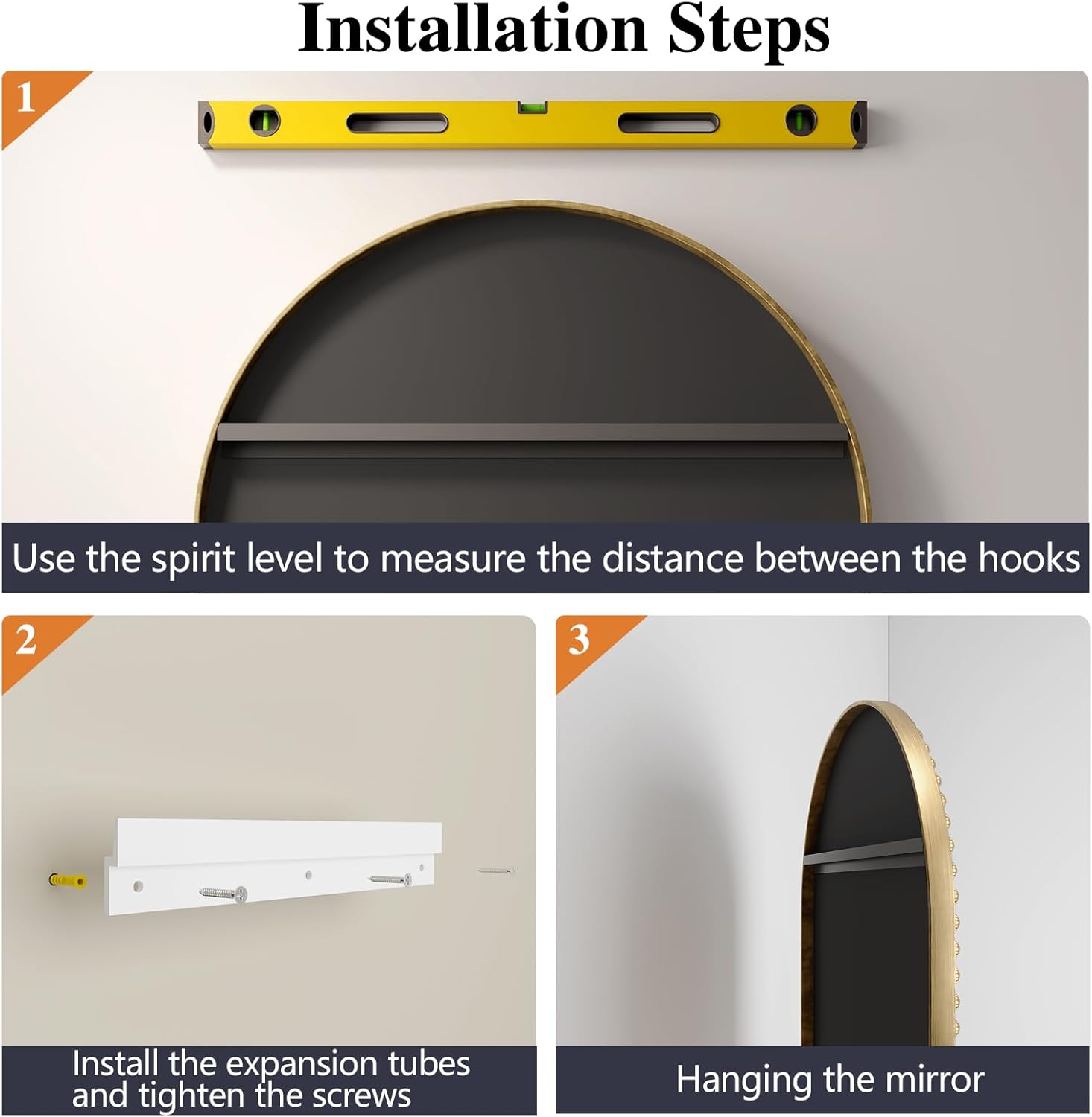 Installation Steps

1

Use the spirit level to measure the distance between the hooks

2

Install the expansion tubes and tighten the screws

3

Hanging the mirror