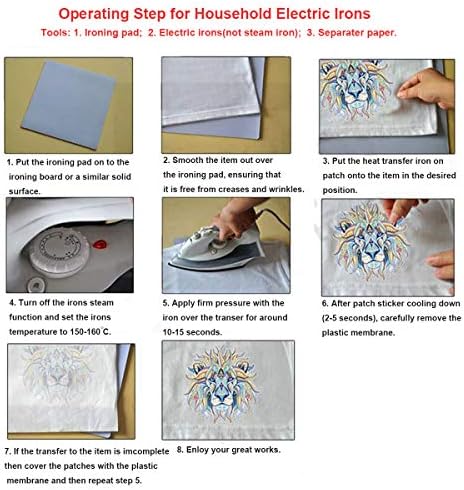 Operating Step for Household Electric Irons

Tools: 1. Ironing pad; 2. Electric irons(not steam iron); 3. Separater paper.

1. Put the ironing pad on to the ironing board or a similar solid surface.

2. Smooth the item out over the ironing pad, ensuring that it is free from creases and wrinkles.

3. Put the heat transfer iron on patch onto the item in the desired position.

4. Turn off the irons steam function and set the irons temperature to 150-160°C.

5. Apply firm pressure with the iron over the transer for around 10-15 seconds.

6. After patch sticker cooling down (2-5 seconds), carefully remove the plastic membrane.

7. If the transfer to the item is imcomplete then cover the patches with the plastic membrane and then repeat step 5.

8. Enloy your great works.