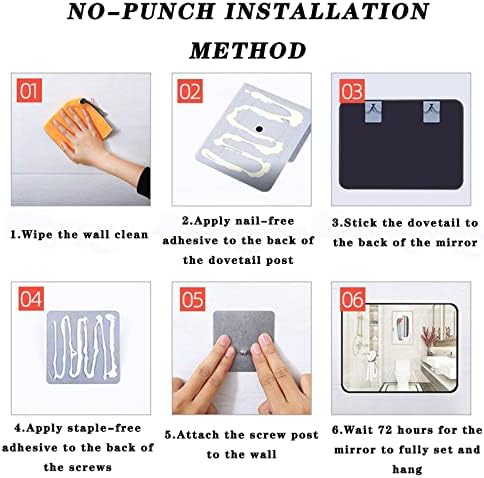 NO-PUNCH INSTALLATION METHOD

01

1.Wipe the wall clean

02

2.Apply nail-free adhesive to the back of the dovetail post

03

3.Stick the dovetail to the back of the mirror

04

4.Apply staple-free adhesive to the back of the screws

05

5.Attach the screw post to the wall

06

6.Wait 72 hours for the mirror to fully set and hang