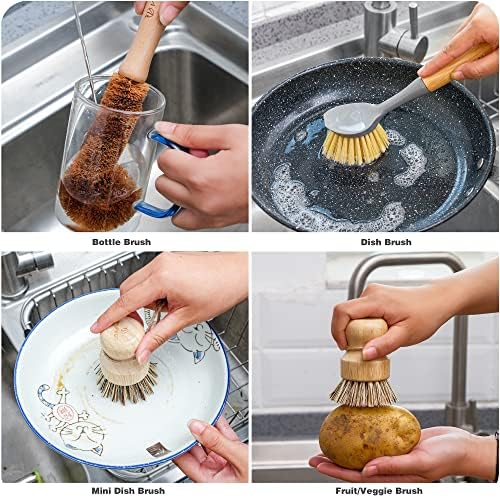 Bottle Brush

Dish Brush

Mini Dish Brush

Fruit/Veggie Brush