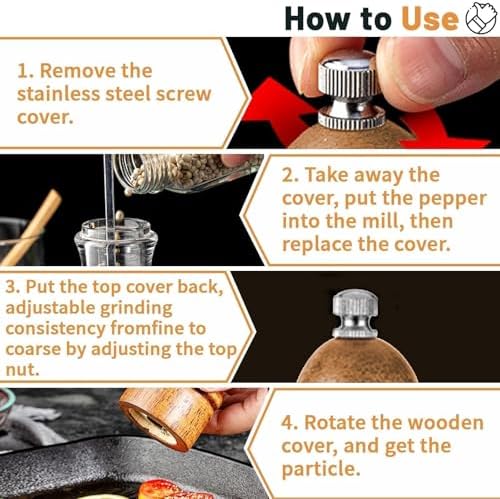 How to Use

1. Remove the stainless steel screw cover.

2. Take away the cover, put the pepper into the mill, then replace the cover.

3. Put the top cover back, adjustable grinding consistency fromfine to coarse by adjusting the top nut.

4. Rotate the wooden cover, and get the particle.