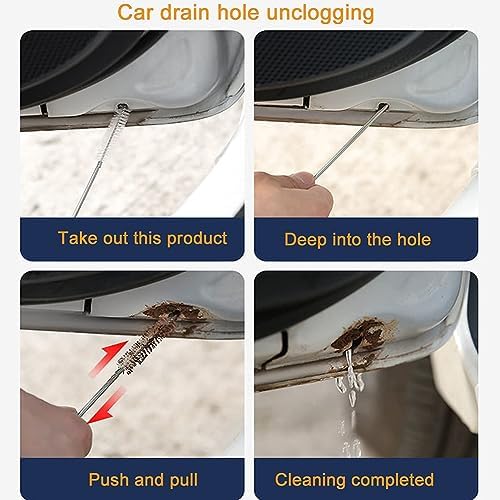 Car drain hole unclogging

Take out this product

Deep into the hole

Push and pull

Cleaning completed