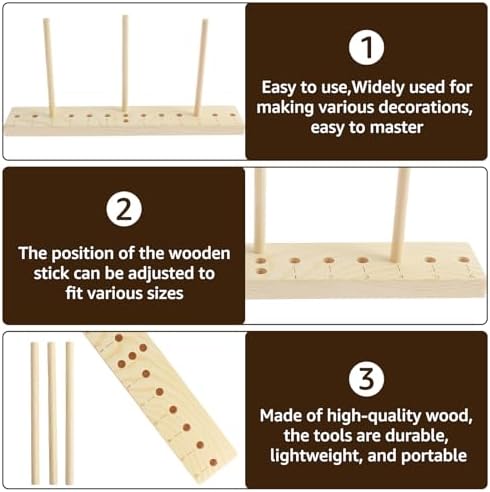 1

Easy to use,Widely used for making various decorations, easy to master

2

The position of the wooden stick can be adjusted to fit various sizes

3

Made of high-quality wood, the tools are durable, lightweight, and portable