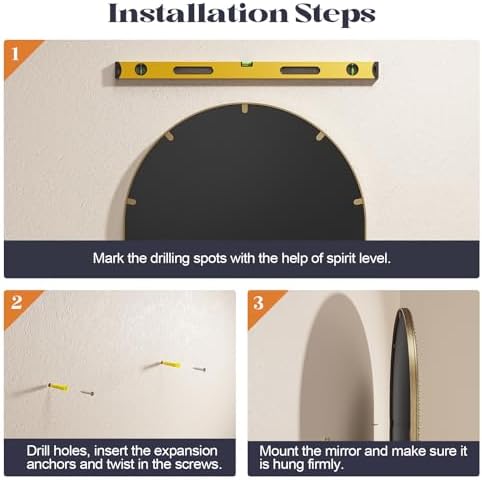 Installation Steps

1

Mark the drilling spots with the help of spirit level.

2

Drill holes, insert the expansion anchors and twist in the screws.

3

Mount the mirror and make sure it is hung firmly.