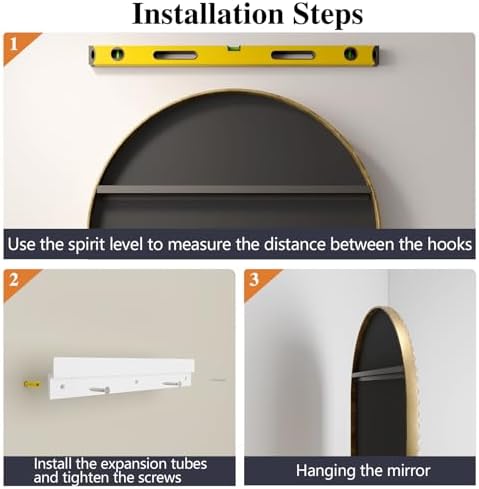 Installation Steps

1

Use the spirit level to measure the distance between the hooks

2

Install the expansion tubes and tighten the screws

3

Hanging the mirror